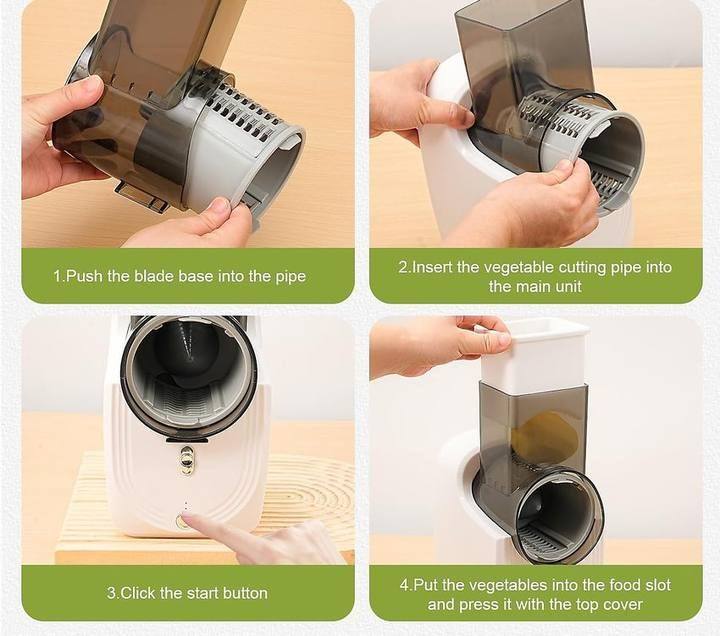 1.Push the blade base into the pipe

2.Insert the vegetable cutting pipe into the main unit

3.Click the start button

4.Put the vegetables into the food slot and press it with the top cover